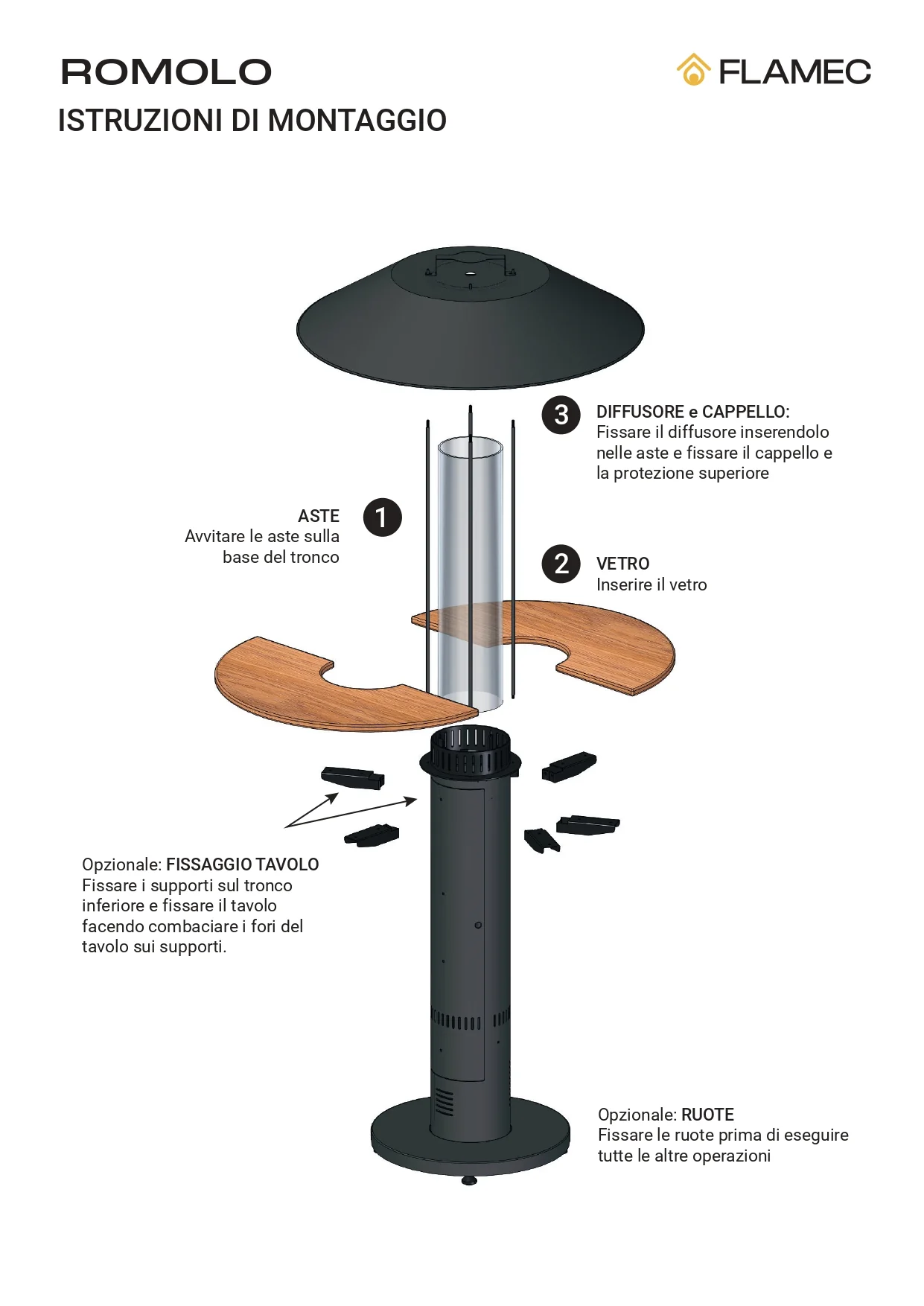 ROMOLO

FLAMEC

ISTRUZIONI DI MONTAGGIO

3 DIFFUSORE e CAPPELLO:
Fissare il diffusore inserendolo nelle aste e fissare il cappello e la protezione superiore

ASTE
Avvitare le aste sulla base del tronco 1

2 VETRO
Inserire il vetro

Opzionale: FISSAGGIO TAVOLO
Fissare i supporti sul tronco inferiore e fissare il tavolo facendo combaciare i fori del tavolo sui supporti.

Opzionale: RUOTE
Fissare le ruote prima di eseguire tutte le altre operazioni